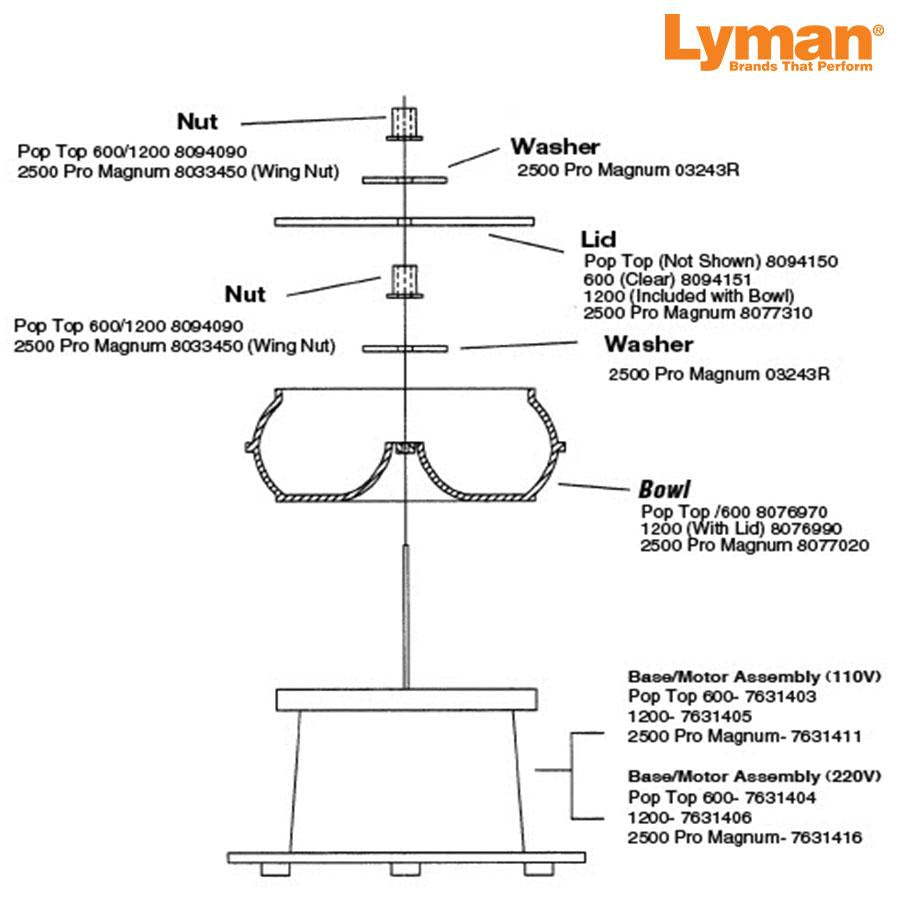 Lyman®
Brands That Perform

Nut
Pop Top 600/1200 8094090
2500 Pro Magnum 8033450 (Wing Nut)

Washer
2500 Pro Magnum 03243R

Lid
Pop Top (Not Shown) 8094150
600 (Clear) 8094151
1200 (Included with Bowl)
2500 Pro Magnum 8077310

Nut
Pop Top 600/1200 8094090
2500 Pro Magnum 8033450 (Wing Nut)

Washer
2500 Pro Magnum 03243R

Bowl
Pop Top /600 8076970
1200 (With Lid) 8076990
2500 Pro Magnum 8077020

Base/Motor Assembly (110V)
Pop Top 600- 7631403
1200- 7631405
2500 Pro Magnum- 7631411

Base/Motor Assembly (220V)
Pop Top 600- 7631404
1200- 7631406
2500 Pro Magnum- 7631416